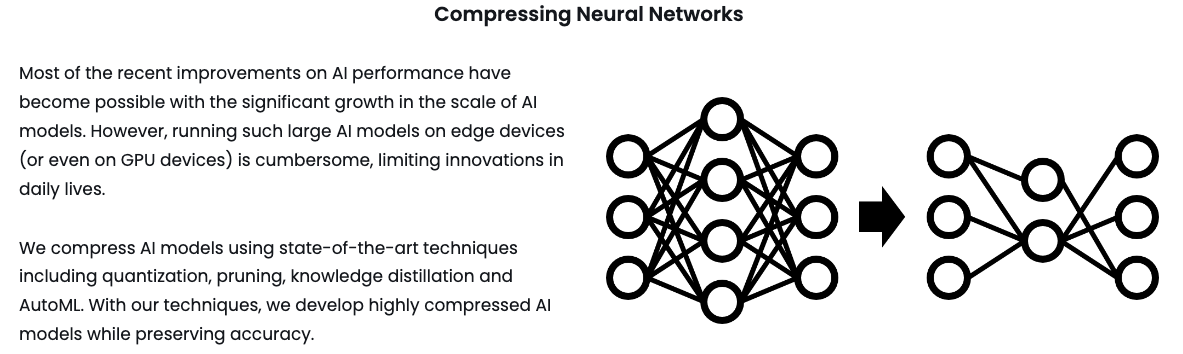 Compressing Neural Networks

Most of the recent improvements on AI performance have become possible with the significant growth in the scale of AI models. However, running such large AI models on edge devices (or even on GPU devices) is cumbersome, limiting innovations in daily lives.

We compress AI models using state-of-the-art techniques including quantization, pruning, knowledge distillation and AutoML. With our techniques, we develop highly compressed AI models while preserving accuracy.