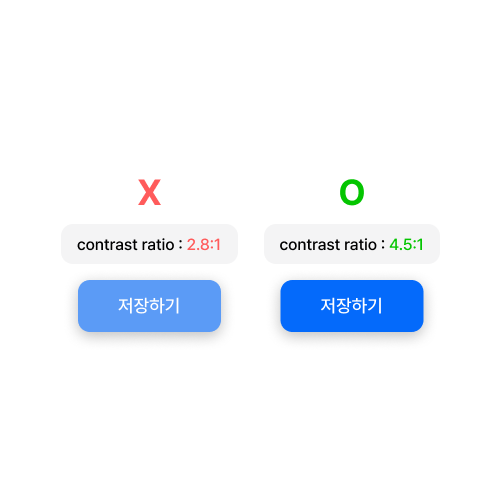 X

contrast ratio : 2.8:1

저장하기

O

contrast ratio : 4.5:1

저장하기