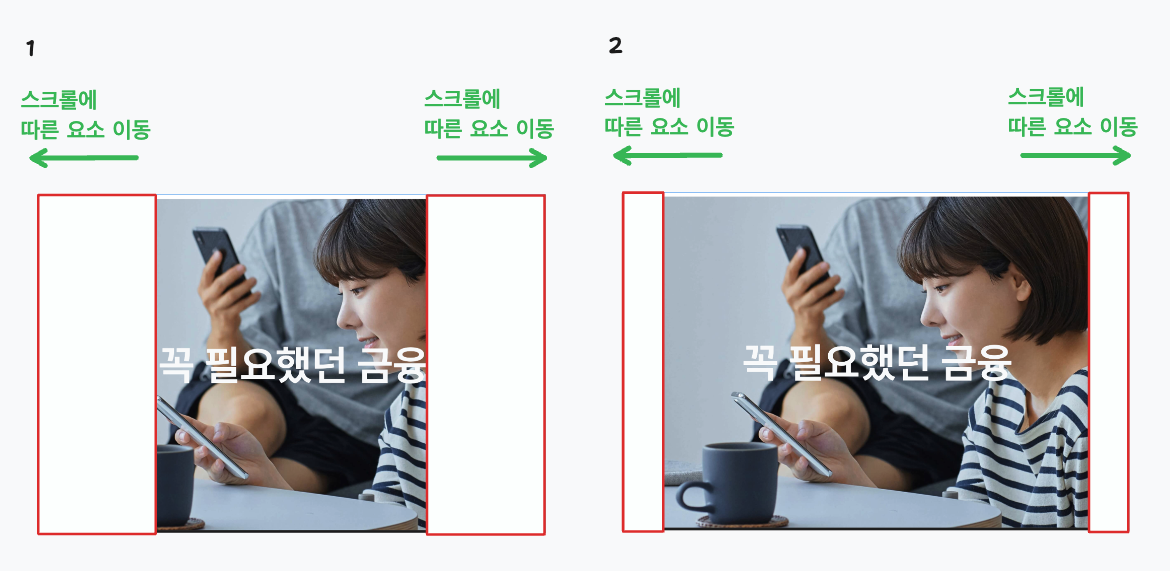 1

스크롤에
따른 요소 이동

스크롤에
따른 요소 이동

꼭 필요했던 금융

2

스크롤에
따른 요소 이동

스크롤에
따른 요소 이동

꼭 필요했던 금융